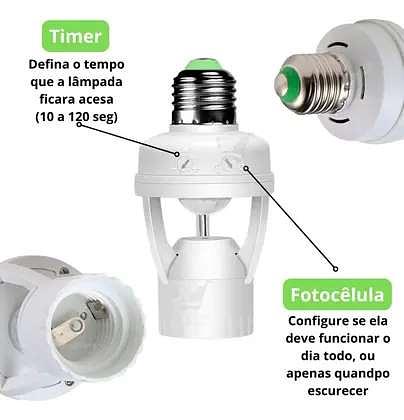 Timer

Defina o tempo que a lâmpada ficara acesa (10 a 120 seg)

Fotocêlula

Configure se ela deve funcionar o dia todo, ou apenas quandpo escurecer