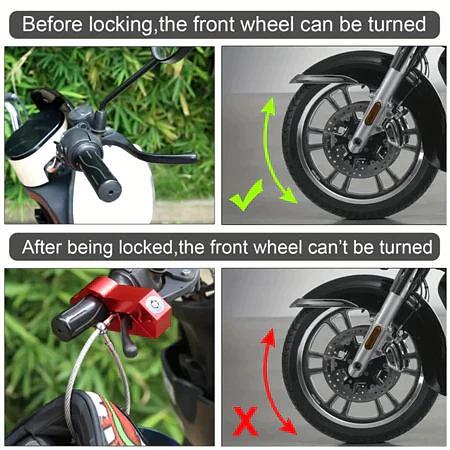 Before locking,the front wheel can be turned

After being locked,the front wheel can't be turned