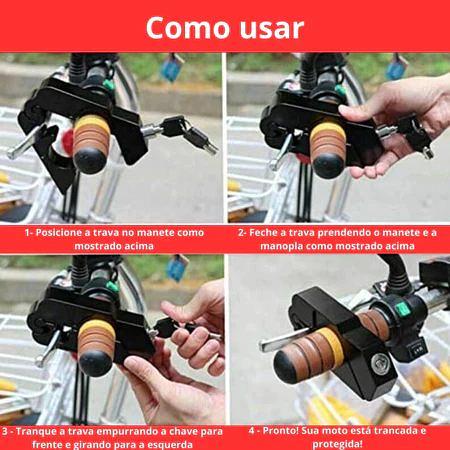 Como usar

1- Posicione a trava no manete como mostrado acima

2- Feche a trava prendendo o manete e a manopla como mostrado acima

3 - Tranque a trava empurrando a chave para frente e girando para a esquerda

4 - Pronto! Sua moto está trancada e protegida!