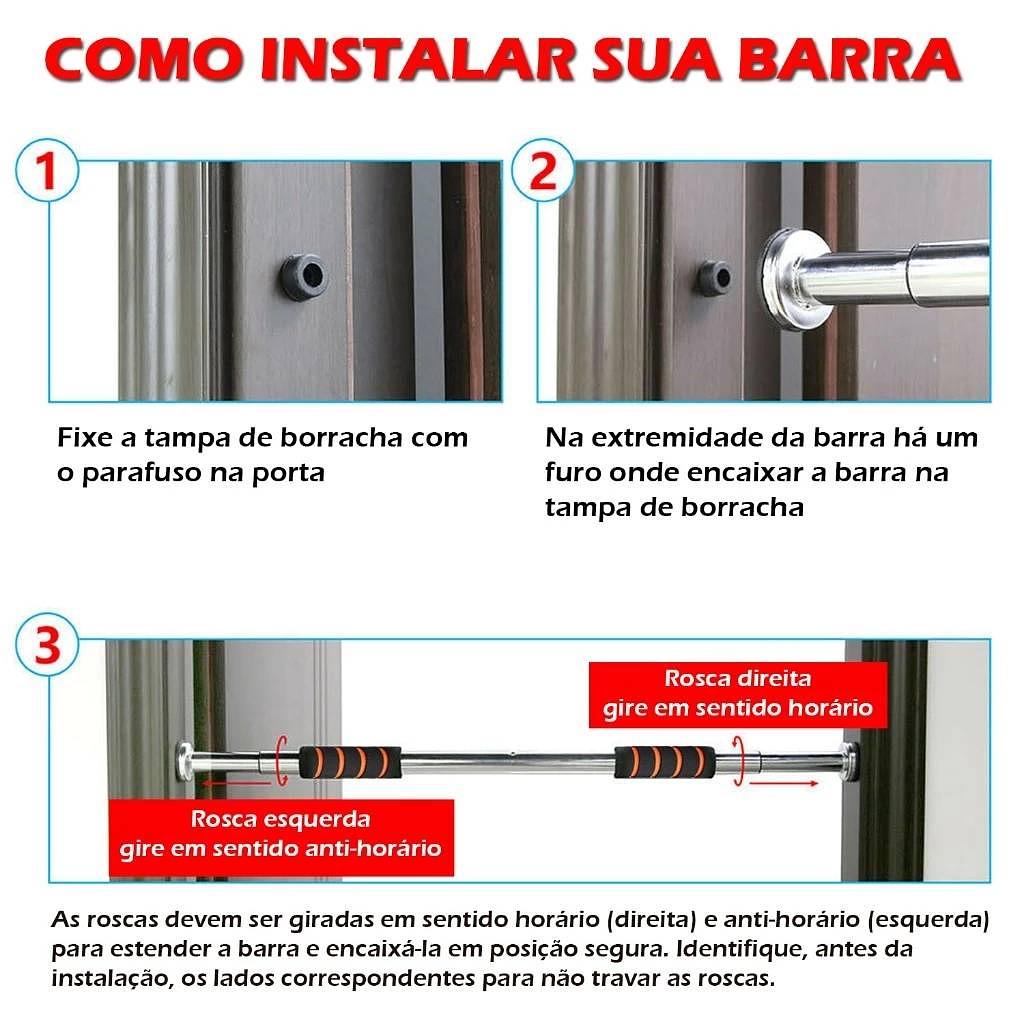 COMO INSTALAR SUA BARRA

1

Fixe a tampa de borracha com o parafuso na porta

2

Na extremidade da barra há um furo onde encaixar a barra na tampa de borracha

3

Rosca direita
gire em sentido horário

Rosca esquerda
gire em sentido anti-horário

As roscas devem ser giradas em sentido horário (direita) e anti-horário (esquerda) para estender a barra e encaixá-la em posição segura. Identifique, antes da instalação, os lados correspondentes para não travar as roscas.